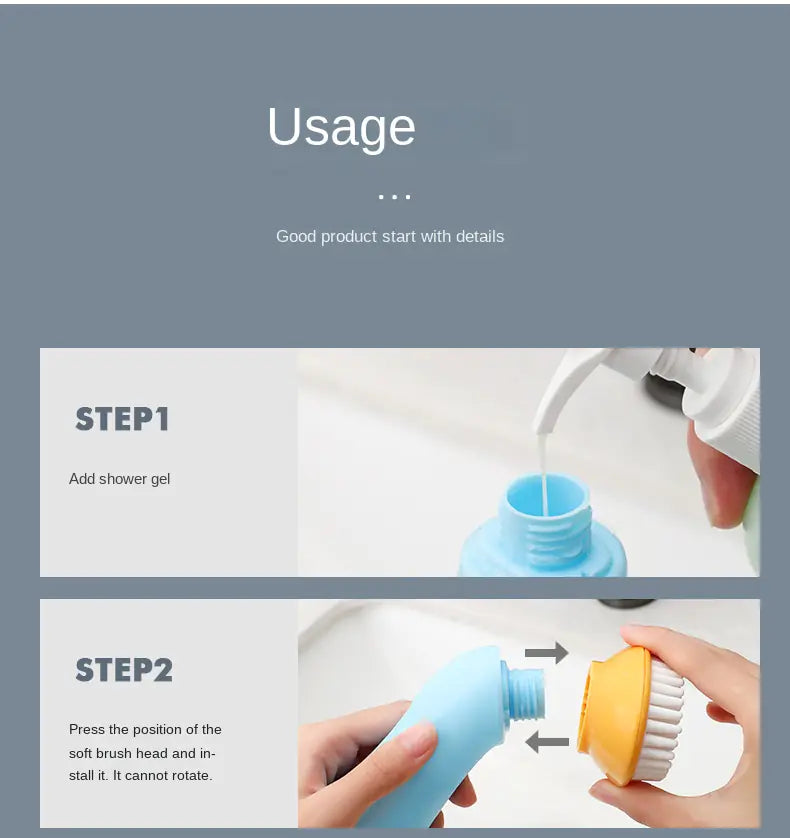 Usage

...

Good product start with details

STEP1

Add shower gel

STEP2

Press the position of the soft brush head and install it. It cannot rotate.